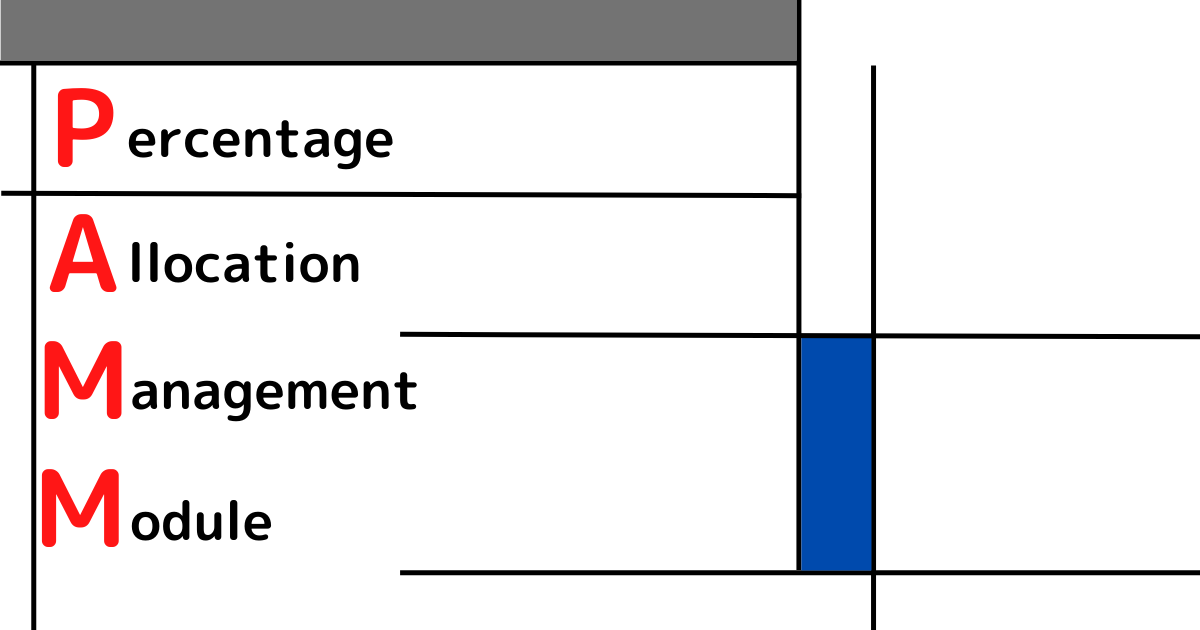 Percentage

Allocation

Management

Module